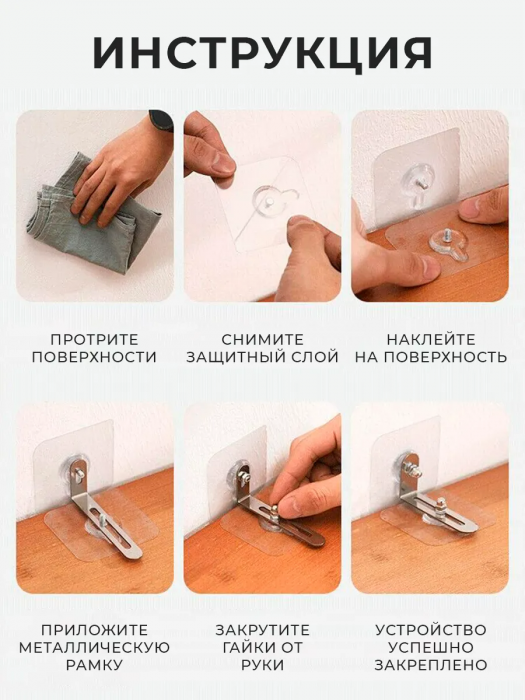 ИНСТРУКЦИЯ

ПРОТРИТЕ ПОВЕРХНОСТИ

СНИМИТЕ ЗАЩИТНЫЙ СЛОЙ

НАКЛЕЙТЕ НА ПОВЕРХНОСТЬ

ПРИЛОЖИТЕ МЕТАЛЛИЧЕСКУЮ РАМКУ

ЗАКРУТИТЕ ГАЙКИ ОТ РУКИ

УСТРОЙСТВО УСПЕШНО ЗАКРЕПЛЕНО